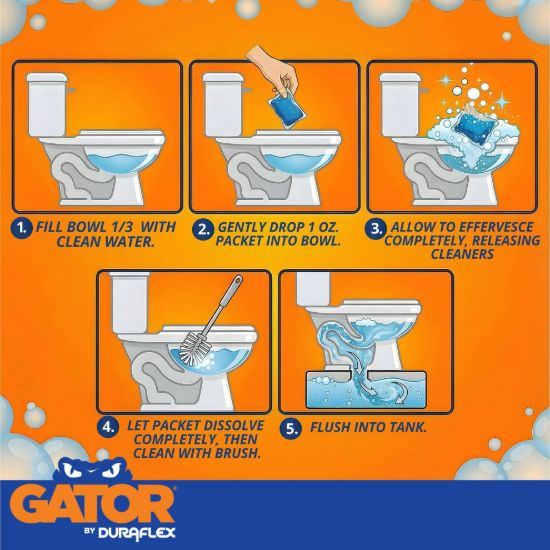 1. FILL BOWL 1/3 WITH CLEAN WATER.

2. GENTLY DROP 1 OZ. PACKET INTO BOWL.

3. ALLOW TO EFFERVESCE COMPLETELY, RELEASING CLEANERS

4. LET PACKET DISSOLVE COMPLETELY, THEN CLEAN WITH BRUSH.

5. FLUSH INTO TANK.

GATOR

BY DURAFLEX