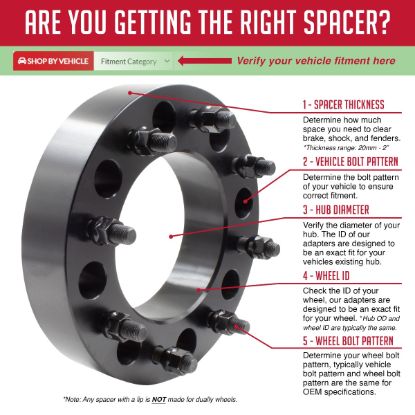 ARE YOU GETTING THE RIGHT SPACER?

SHOP BY VEHICLE Fitment Category Verify your vehicle fitment here

1 - SPACER THICKNESS

Determine how much space you need to clear brake, shock, and fenders. *Thickness range: 20mm - 2"

2 - VEHICLE BOLT PATTERN

Determine the bolt pattern of your vehicle to ensure correct fitment.

3 - HUB DIAMETER

Verify the diameter of your hub. The ID of our adapters are designed to be an exact fit for your vehicles existing hub.

4 - WHEEL ID

Check the ID of your wheel, our adapters are designed to be an exact fit for your wheel. *Hub OD and wheel ID are typically the same.

5 - WHEEL BOLT PATTERN

Determine your wheel bolt pattern, typically vehicle bolt pattern and wheel bolt pattern are the same for OEM specifications.

*Note: Any spacer with a lip is NOT made for dually wheels.