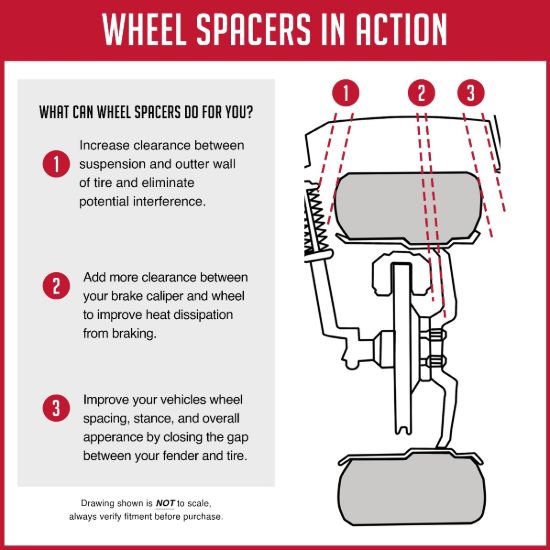 WHEEL SPACERS IN ACTION

WHAT CAN WHEEL SPACERS DO FOR YOU?

1 Increase clearance between suspension and outter wall of tire and eliminate potential interference.

2 Add more clearance between your brake caliper and wheel to improve heat dissipation from braking.

3 Improve your vehicles wheel spacing, stance, and overall apperance by closing the gap between your fender and tire.

Drawing shown is NOT to scale, always verify fitment before purchase.

1 2 3